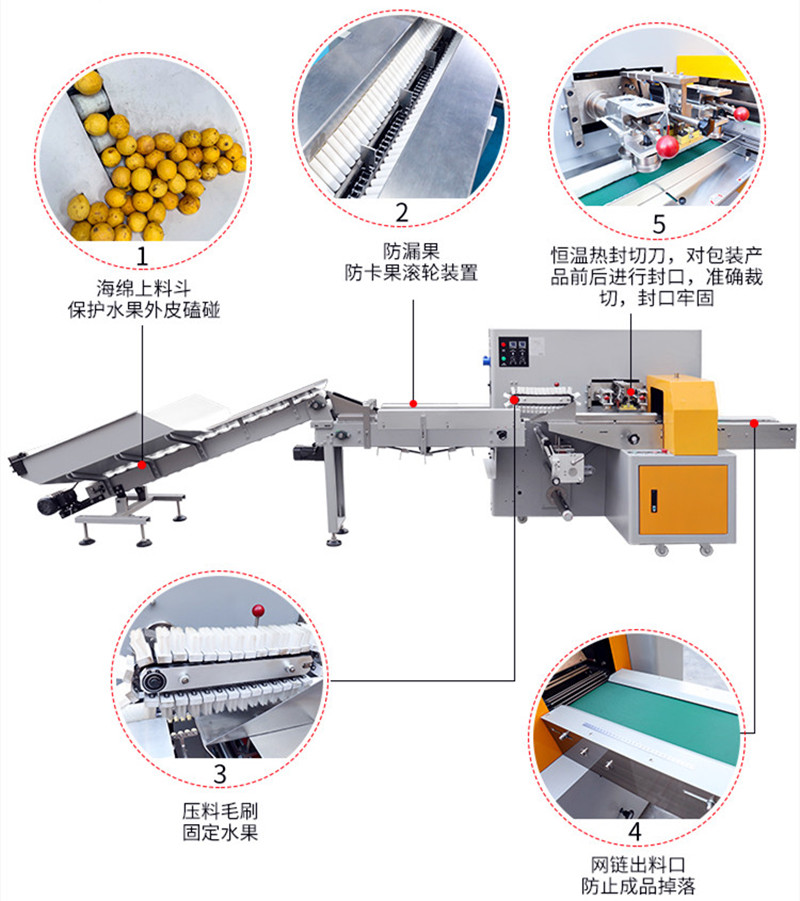 1
海绵上料斗
保护水果外皮磕碰

2
防漏果
防卡果滚轮装置

5
恒温热封切刀，对包装产品前后进行封口，准确裁切，封口牢固

3
压料毛刷
固定水果

4
网链出料口
防止成品掉落